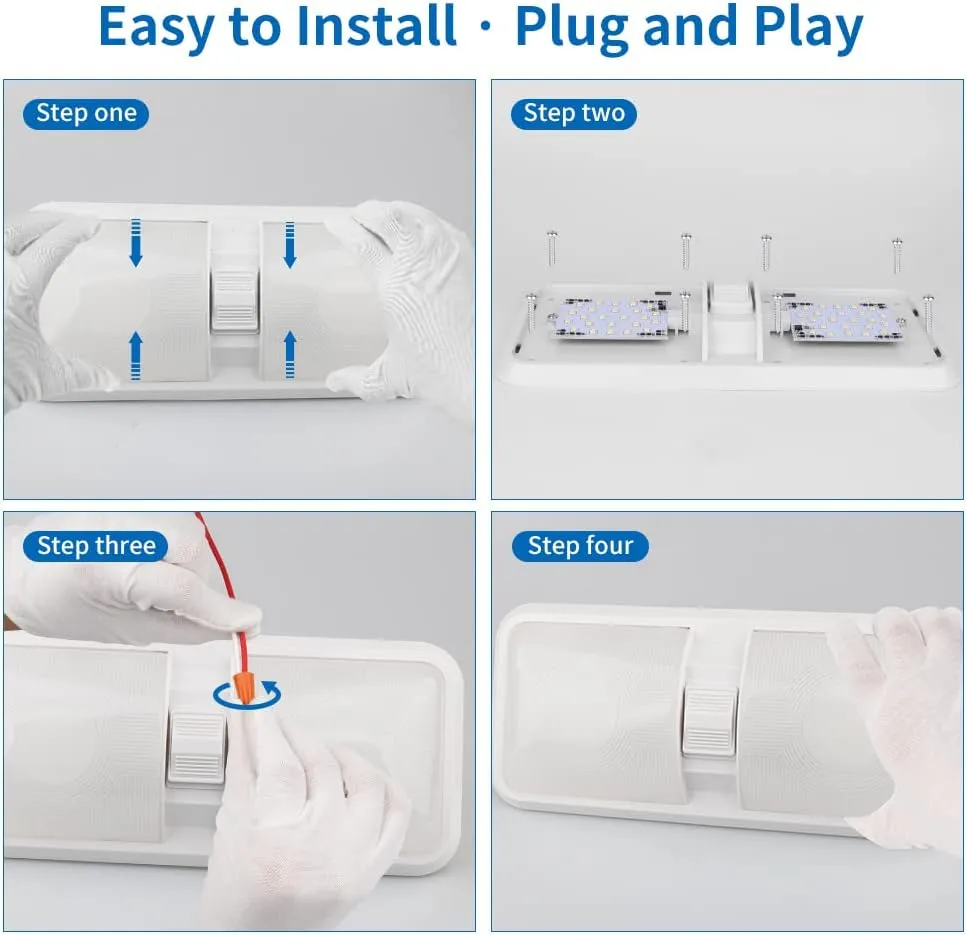 Easy to Install · Plug and Play

Step one

Step two

Step three

Step four