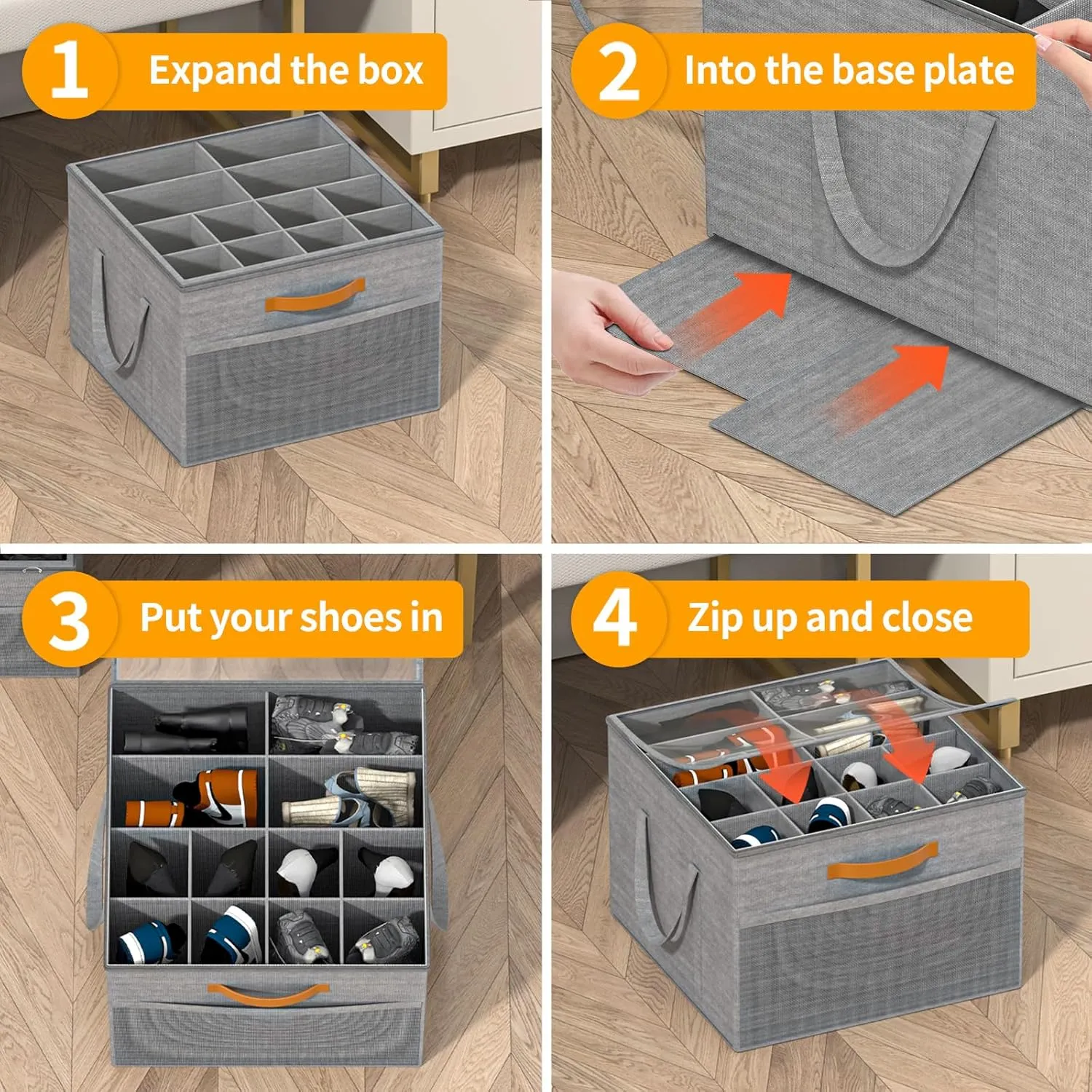 1 Expand the box

2 Into the base plate

3 Put your shoes in

4 Zip up and close