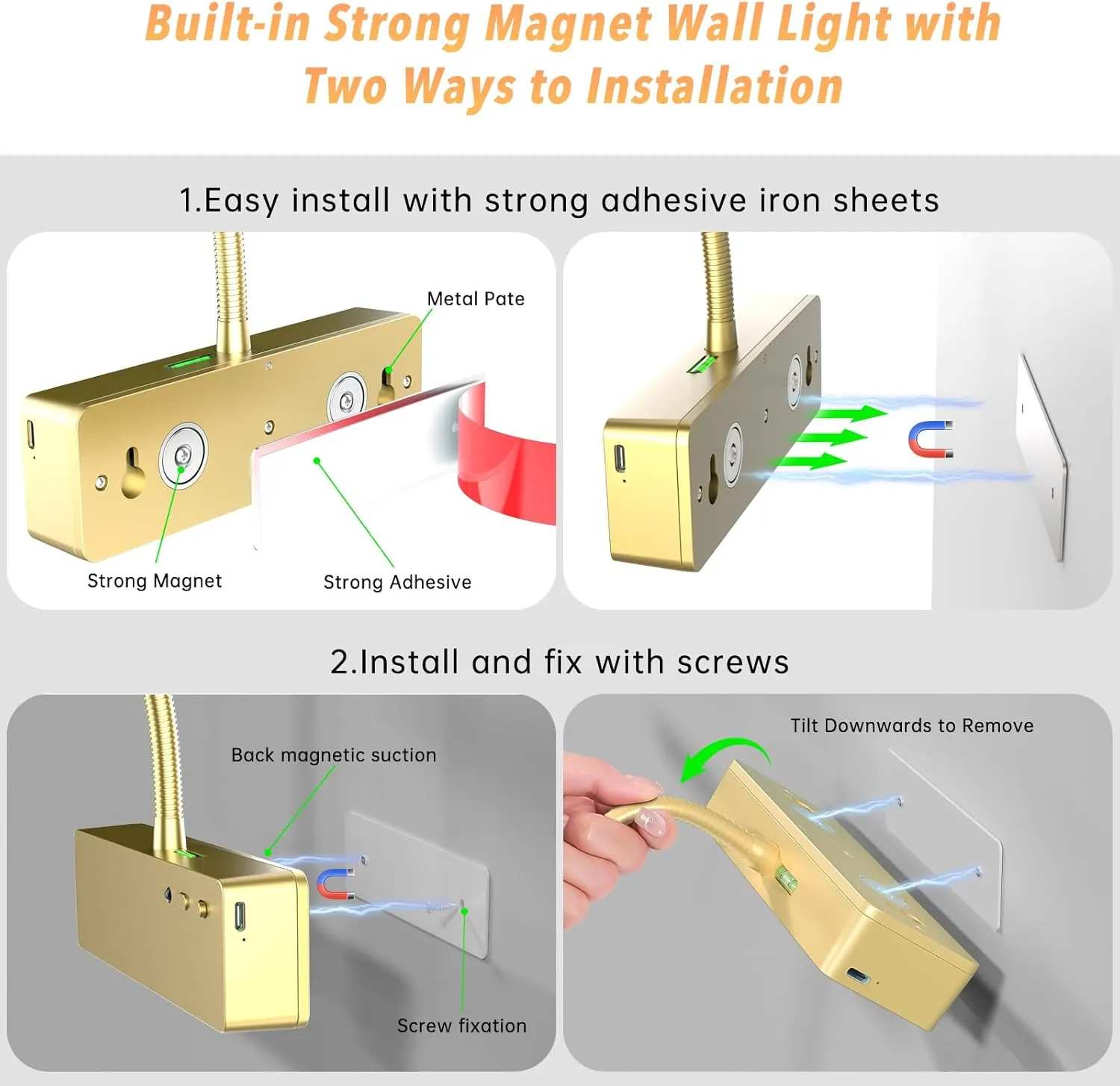 Built-in Strong Magnet Wall Light with Two Ways to Installation

1.Easy install with strong adhesive iron sheets

Metal Pate

Strong Magnet

Strong Adhesive

2.Install and fix with screws

Back magnetic suction

Screw fixation

Tilt Downwards to Remove